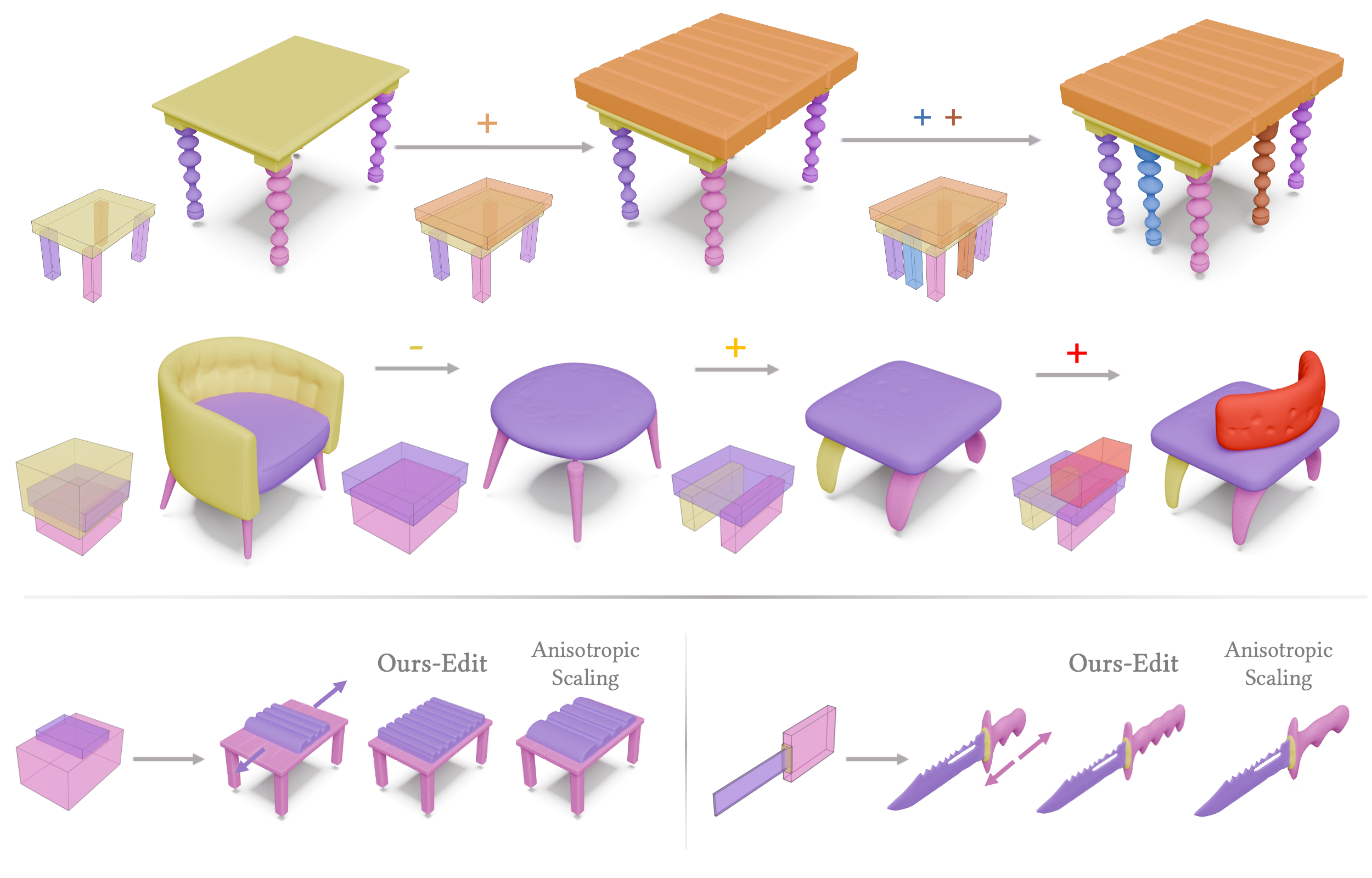 +

+ +

-

+

+

Ours-Edit

Anisotropic Scaling

Ours-Edit

Anisotropic Scaling